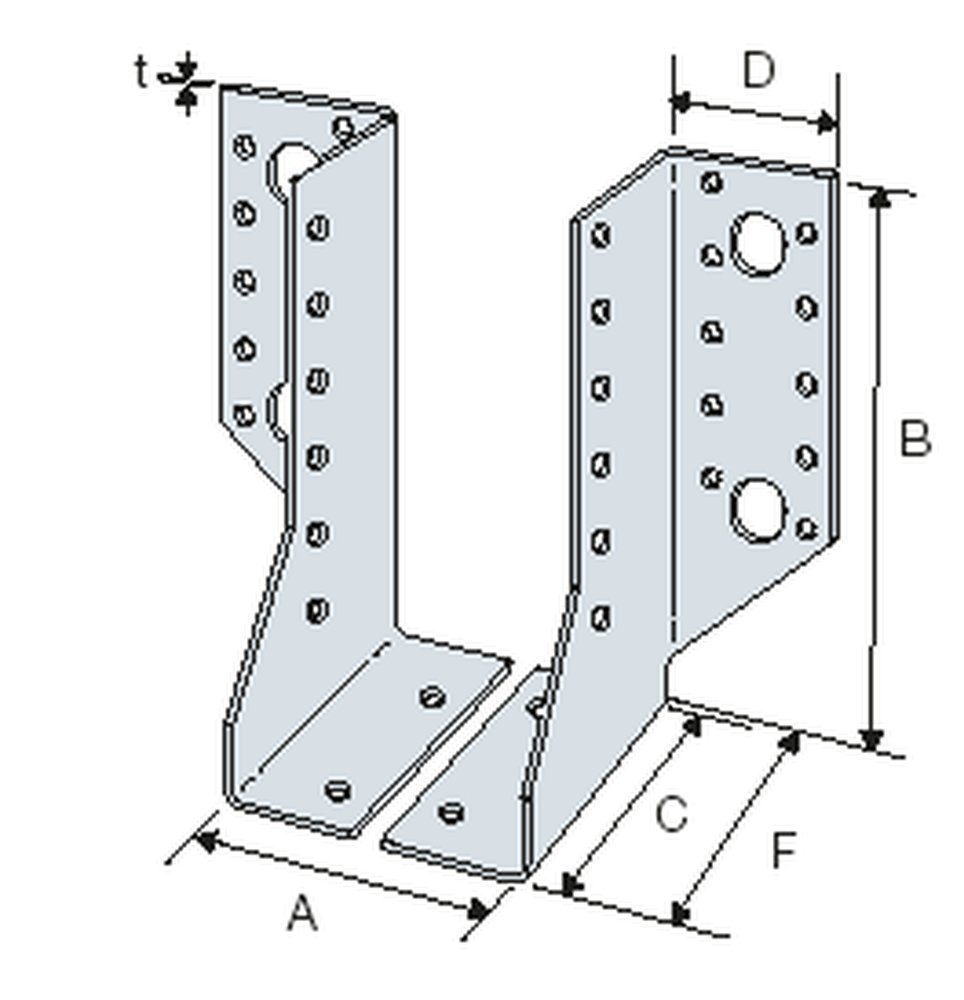 t
D
B
C
F
A