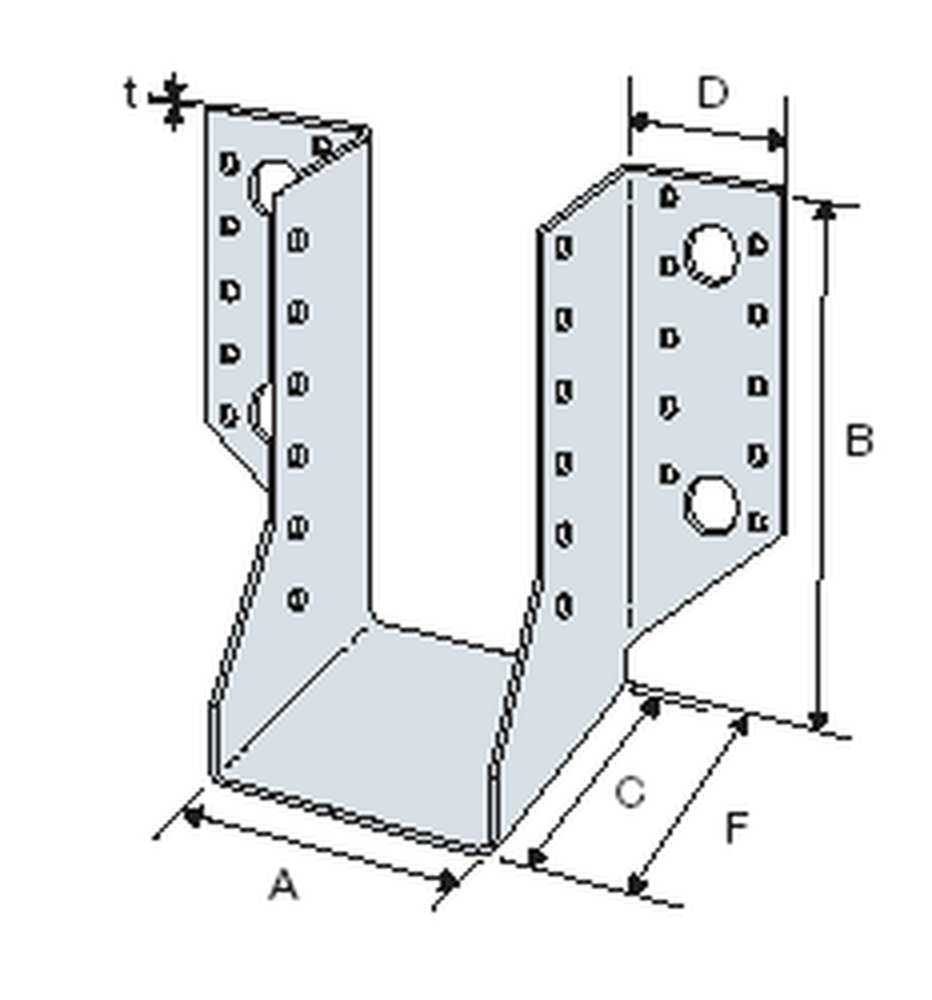 t
D
B
C
F
A